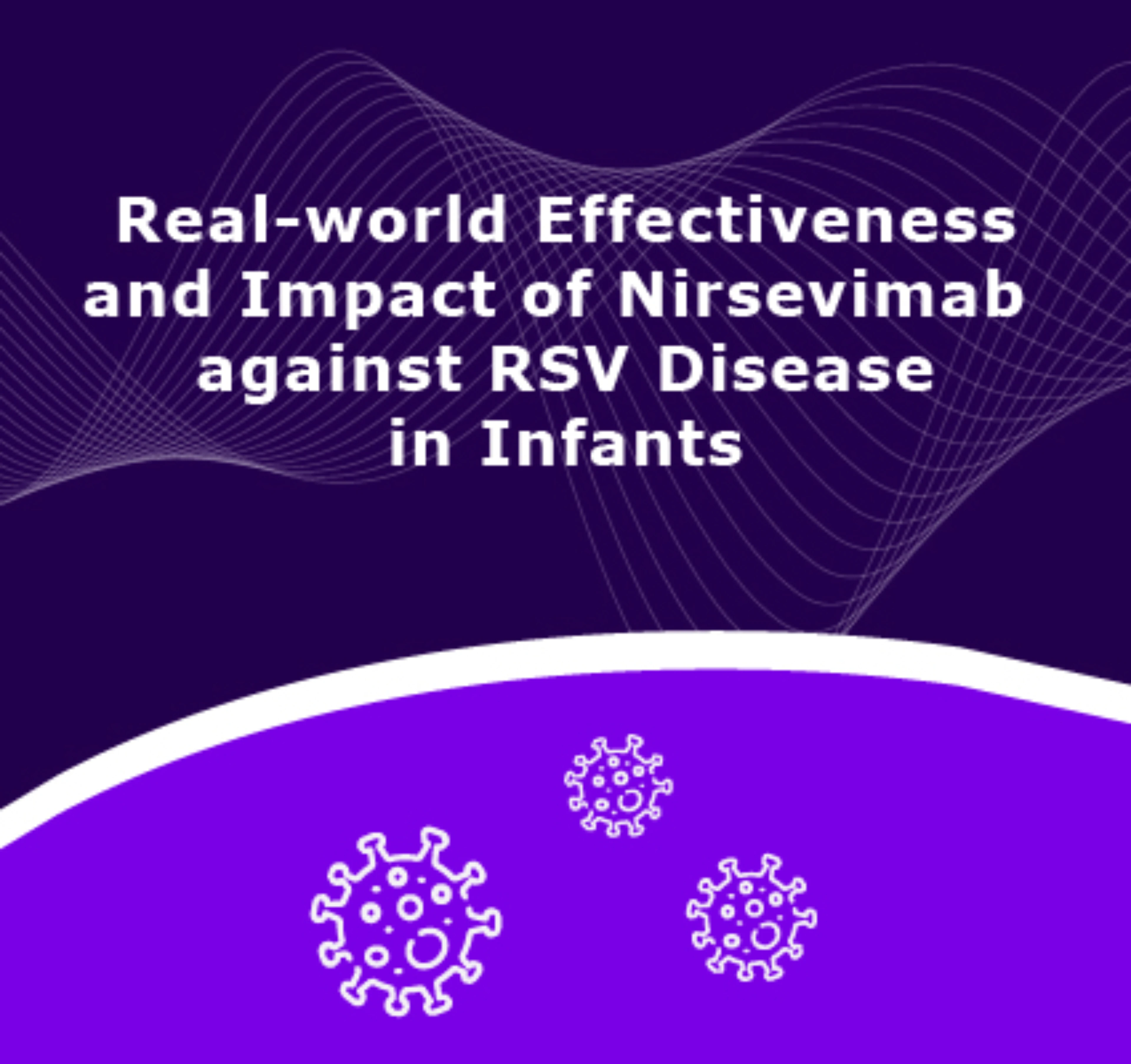 Real-world Effectiveness and Impact of Nirsevimab against RSV Disease in Infants