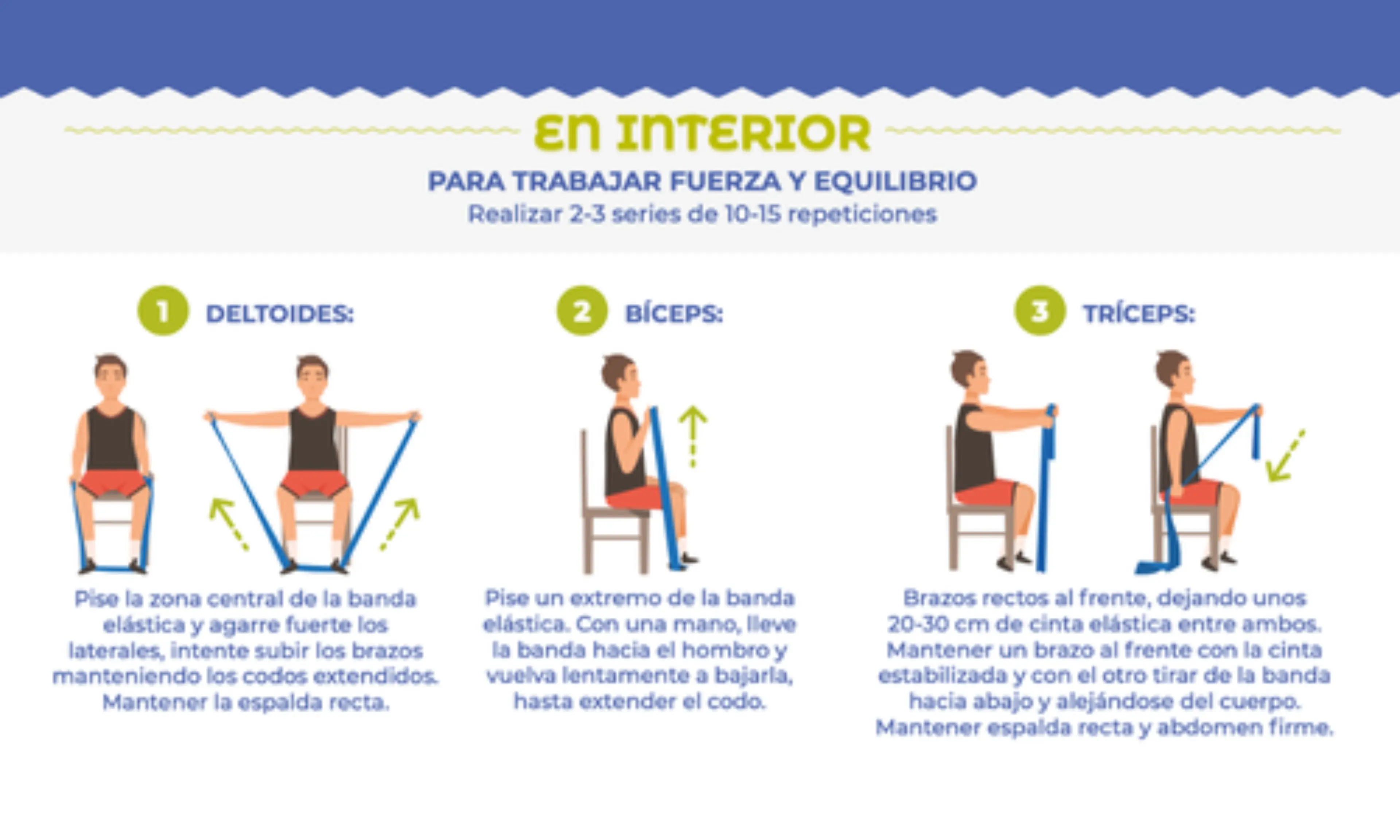 EN INTERIOR

PARA TRABAJAR FUERZA Y EQUILIBRIO
Realizar 2-3 series de 10-15 repeticiones

1 DELTOIDES:

Pise la zona central de la banda elástica y agarre fuerte los laterales, intente subir los brazos manteniendo los codos extendidos. Mantener la espalda recta.

2 BÍCEPS:

Pise un extremo de la banda elástica. Con una mano, lleve la banda hacia el hombro y vuelva lentamente a bajarla, hasta extender el codo.

3 TRÍCEPS:

Brazos rectos al frente, dejando unos 20-30 cm de cinta elástica entre ambos. Mantener un brazo al frente con la cinta estabilizada y con el otro tirar de la banda hacia abajo y alejándose del cuerpo. Mantener espalda recta y abdomen firme.