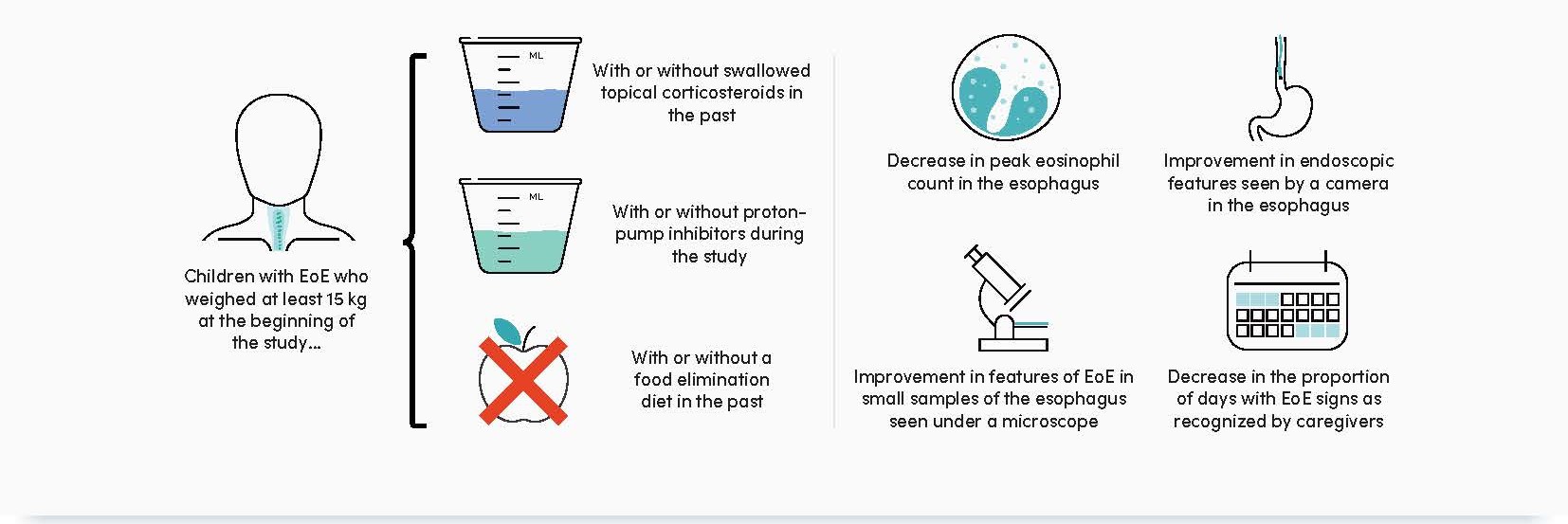 Children with EoE who weighed at least 15 kg at the beginning of the study...

ML

With or without swallowed topical corticosteroids in the past

ML

With or without proton-pump inhibitors during the study

With or without a food elimination diet in the past

Decrease in peak eosinophil count in the esophagus

Improvement in endoscopic features seen by a camera in the esophagus

Improvement in features of EoE in small samples of the esophagus seen under a microscope

Decrease in the proportion of days with EoE signs as recognized by caregivers